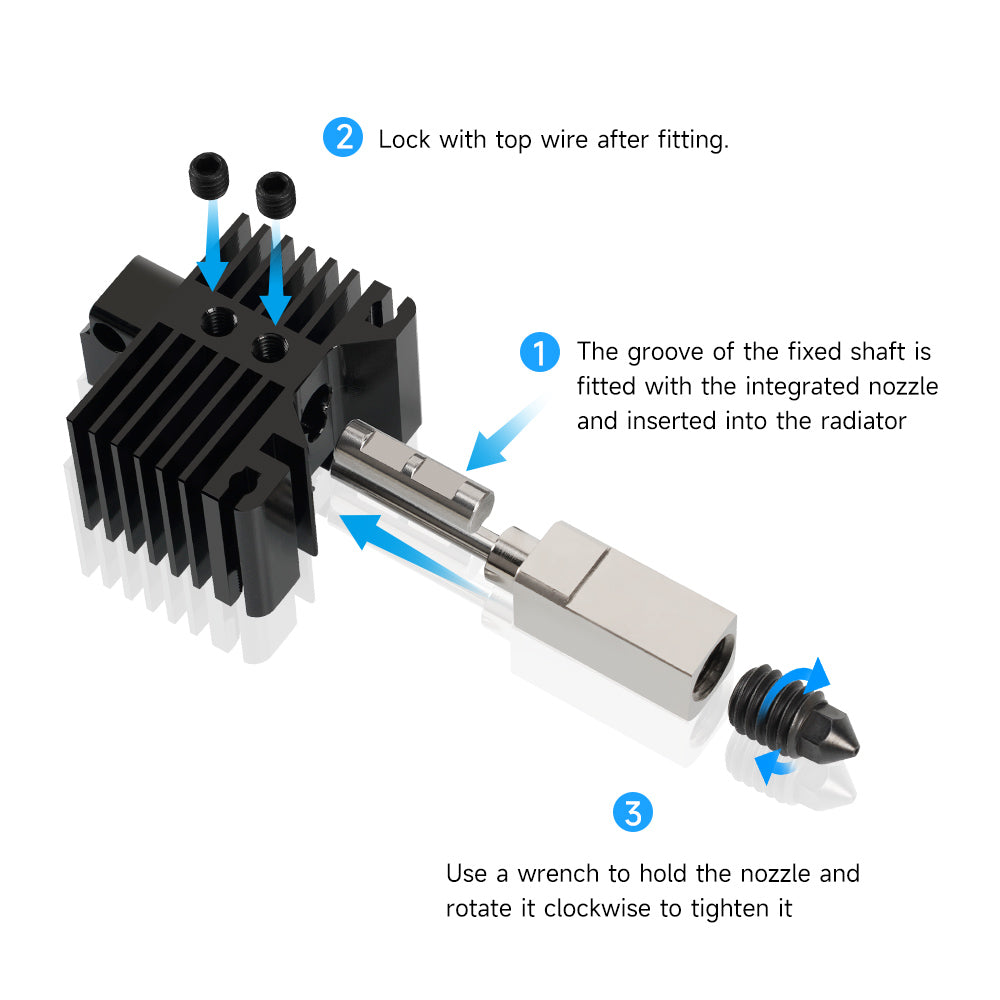 2 Lock with top wire after fitting.

1 The groove of the fixed shaft is fitted with the integrated nozzle and inserted into the radiator

3

Use a wrench to hold the nozzle and rotate it clockwise to tighten it