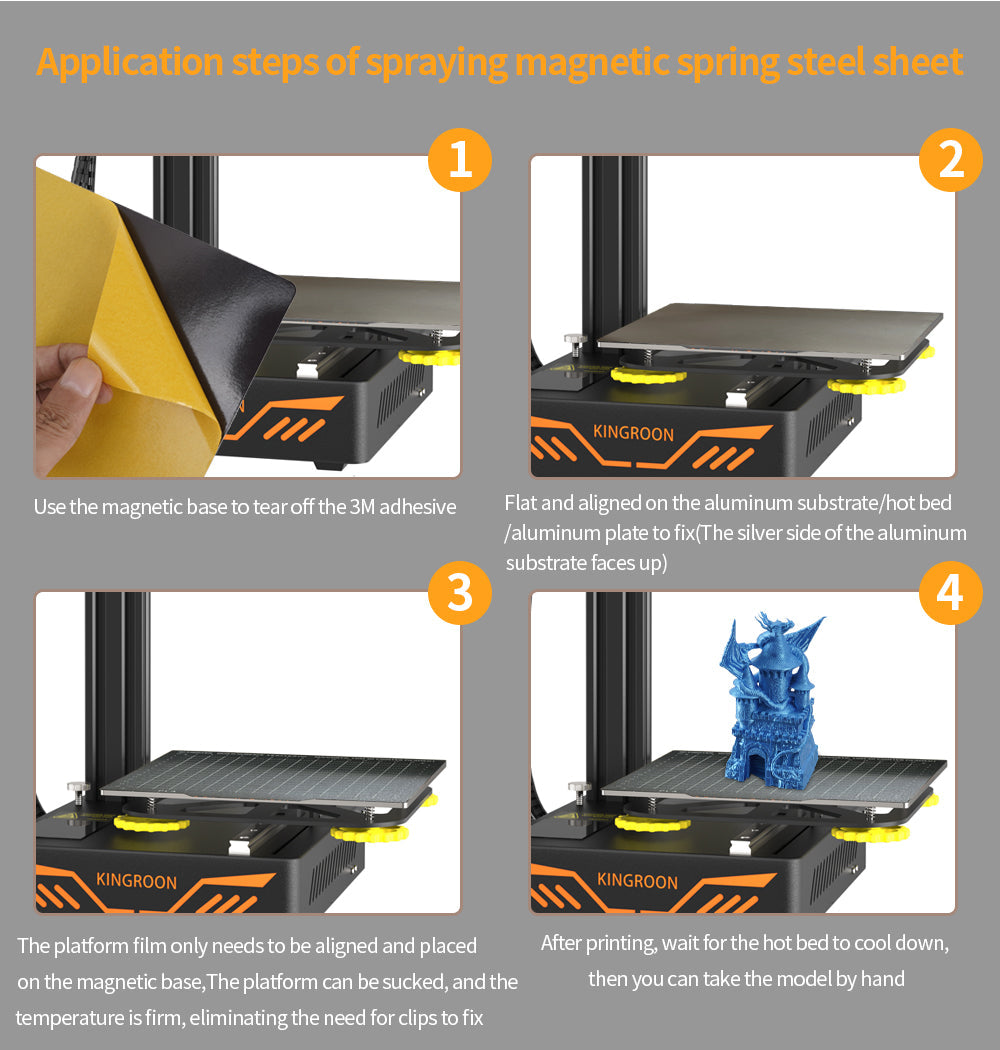 Application steps of spraying magnetic spring steel sheet

1

Use the magnetic base to tear off the 3M adhesive

2

KINGROON

Flat and aligned on the aluminum substrate/hot bed /aluminum plate to fix(The silver side of the aluminum substrate faces up)

3

KINGROON

The platform film only needs to be aligned and placed on the magnetic base,The platform can be sucked, and the temperature is firm, eliminating the need for clips to fix

4

KINGROON

After printing, wait for the hot bed to cool down, then you can take the model by hand