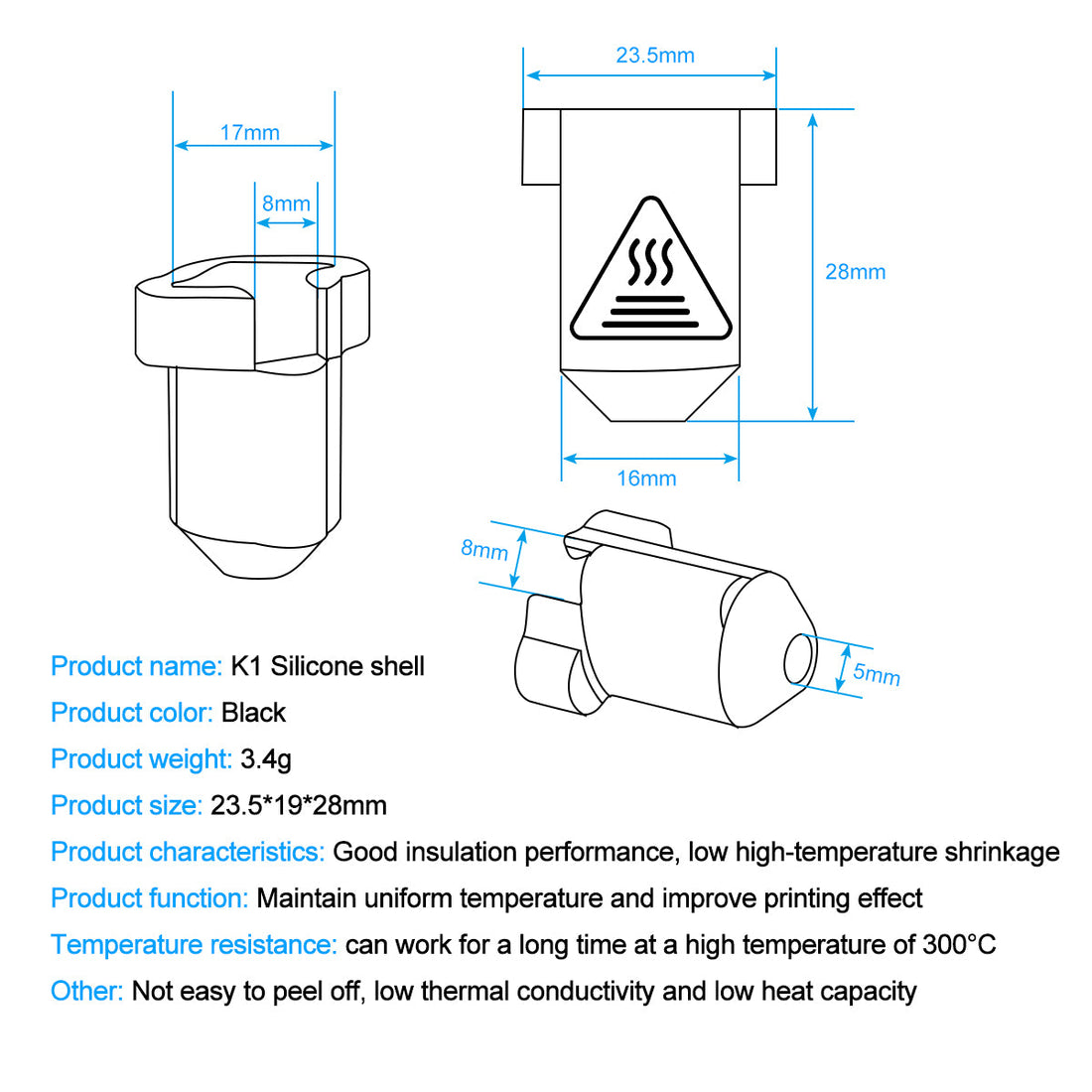 17mm

8mm

23.5mm

28mm

16mm

8mm

5mm

Product name: K1 Silicone shell

Product color: Black

Product weight: 3.4g

Product size: 23.5*19*28mm

Product characteristics: Good insulation performance, low high-temperature shrinkage

Product function: Maintain uniform temperature and improve printing effect

Temperature resistance: can work for a long time at a high temperature of 300°C

Other: Not easy to peel off, low thermal conductivity and low heat capacity