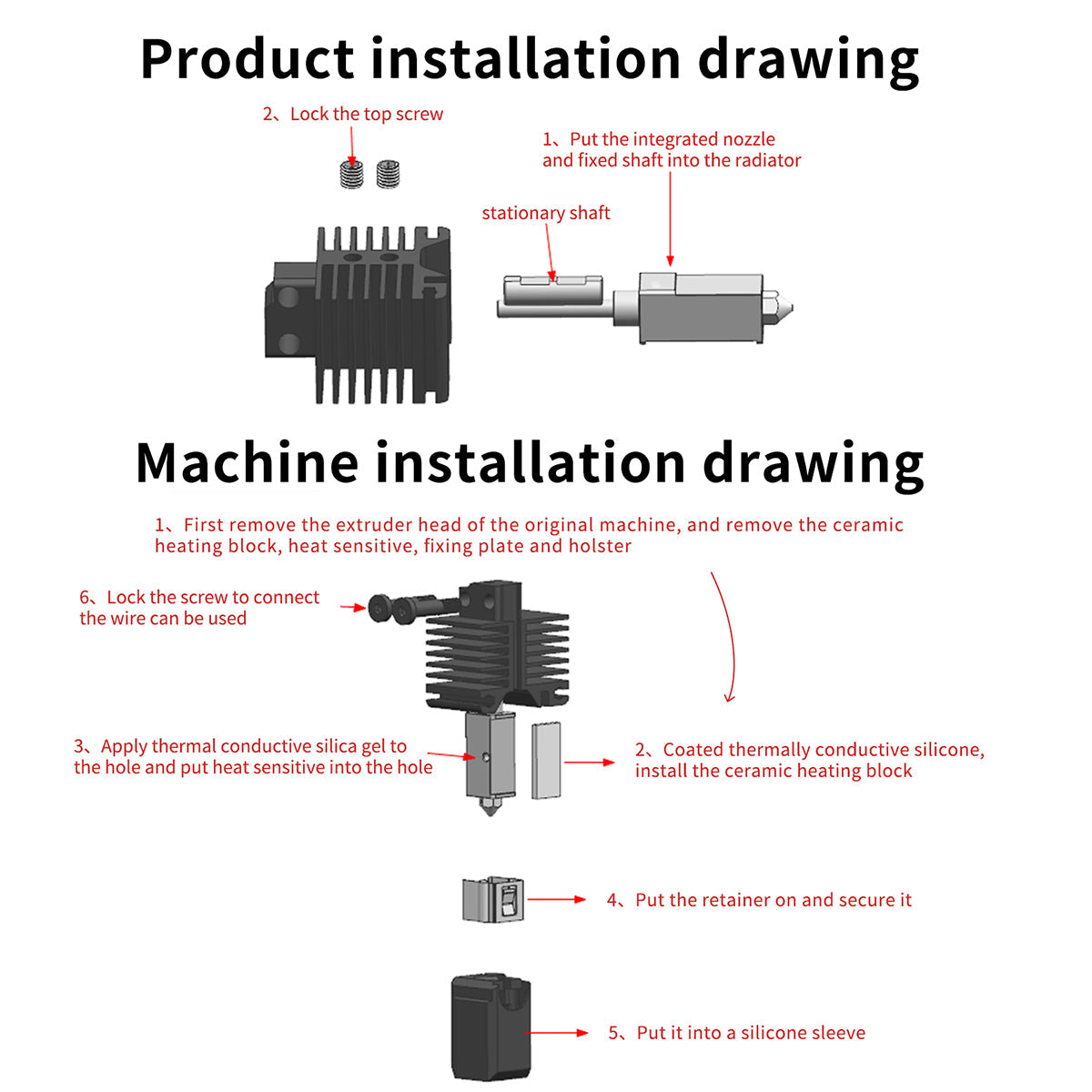 Product installation drawing

2、Lock the top screw

1、Put the integrated nozzle and fixed shaft into the radiator

stationary shaft

Machine installation drawing

1、First remove the extruder head of the original machine, and remove the ceramic heating block, heat sensitive, fixing plate and holster

6、Lock the screw to connect the wire can be used

3、Apply thermal conductive silica gel to the hole and put heat sensitive into the hole

2、Coated thermally conductive silicone, install the ceramic heating block

4、Put the retainer on and secure it

5、Put it into a silicone sleeve