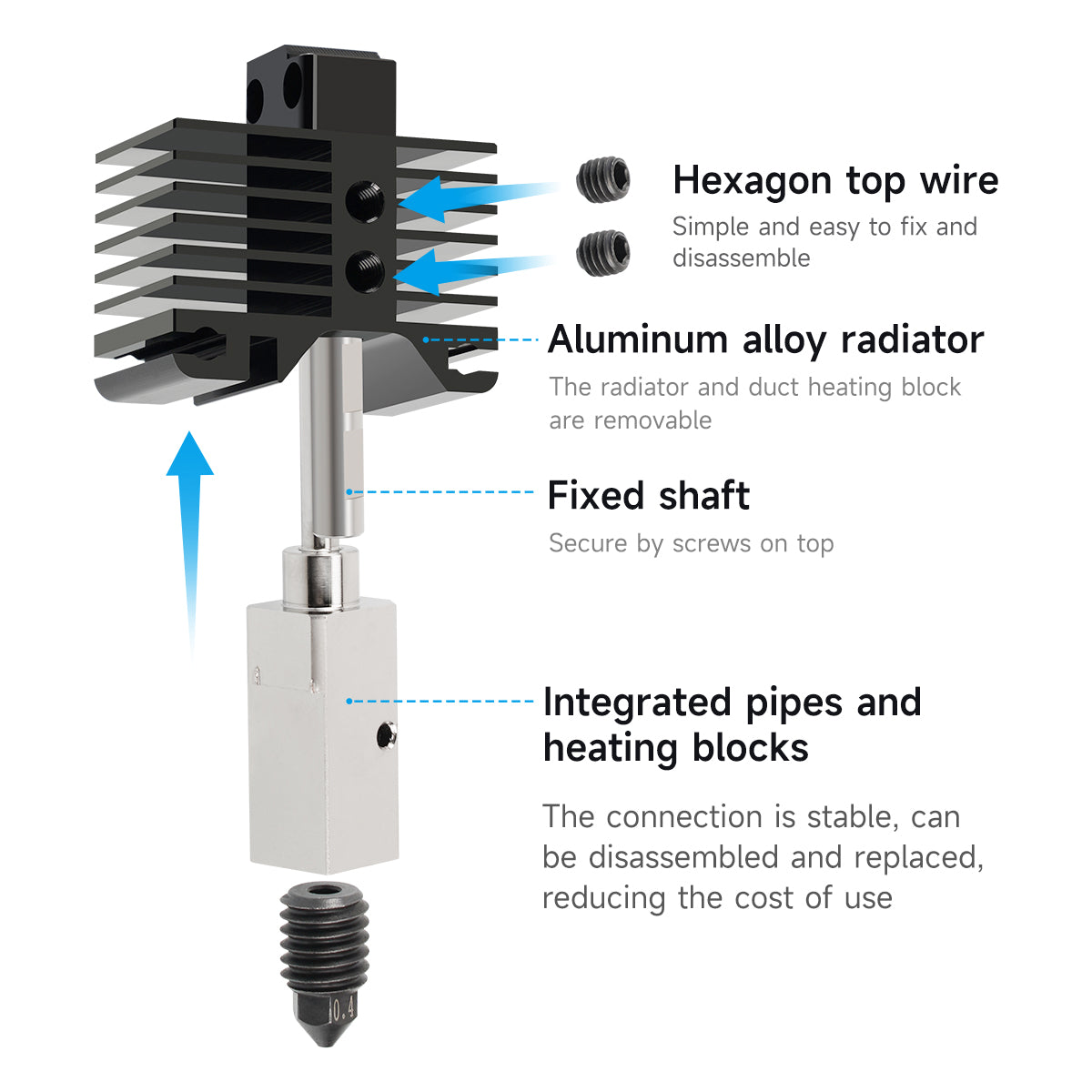 Hexagon top wire

Simple and easy to fix and disassemble

Aluminum alloy radiator

The radiator and duct heating block are removable

Fixed shaft

Secure by screws on top

Integrated pipes and heating blocks

The connection is stable, can be disassembled and replaced, reducing the cost of use

0.4