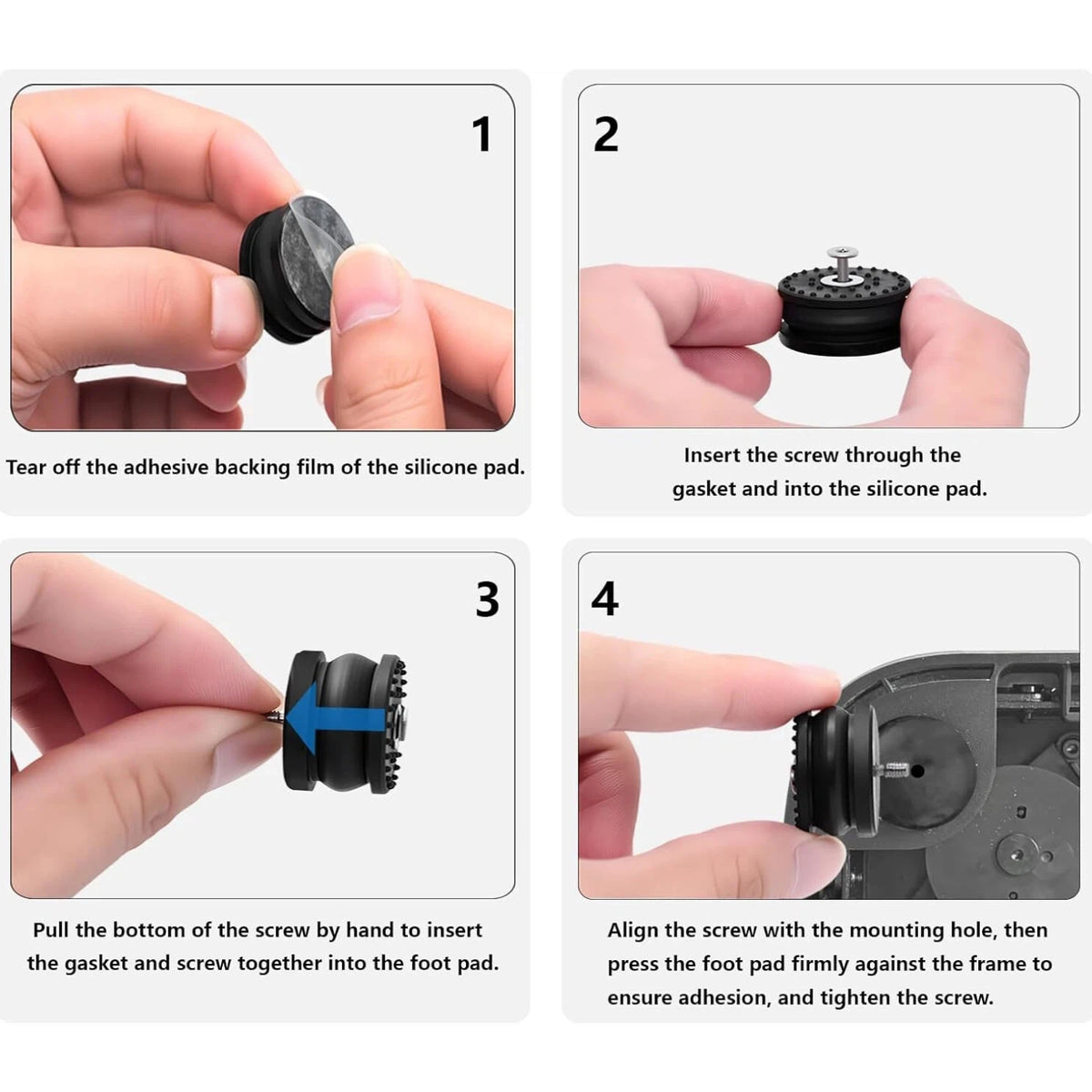 1

Tear off the adhesive backing film of the silicone pad.

2

Insert the screw through the gasket and into the silicone pad.

3

Pull the bottom of the screw by hand to insert the gasket and screw together into the foot pad.

4

Align the screw with the mounting hole, then press the foot pad firmly against the frame to ensure adhesion, and tighten the screw.