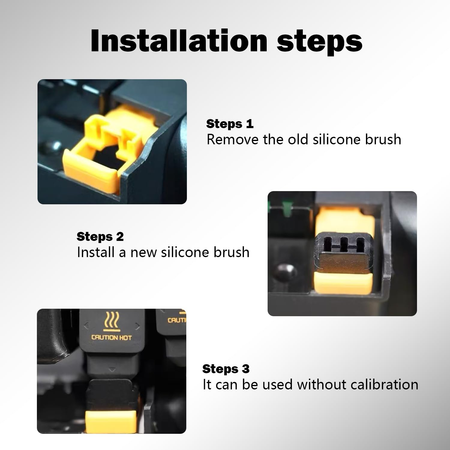 Installation steps

Steps 1
Remove the old silicone brush

Steps 2
Install a new silicone brush

CAUTION HOT

CAUTI

Steps 3
It can be used without calibration