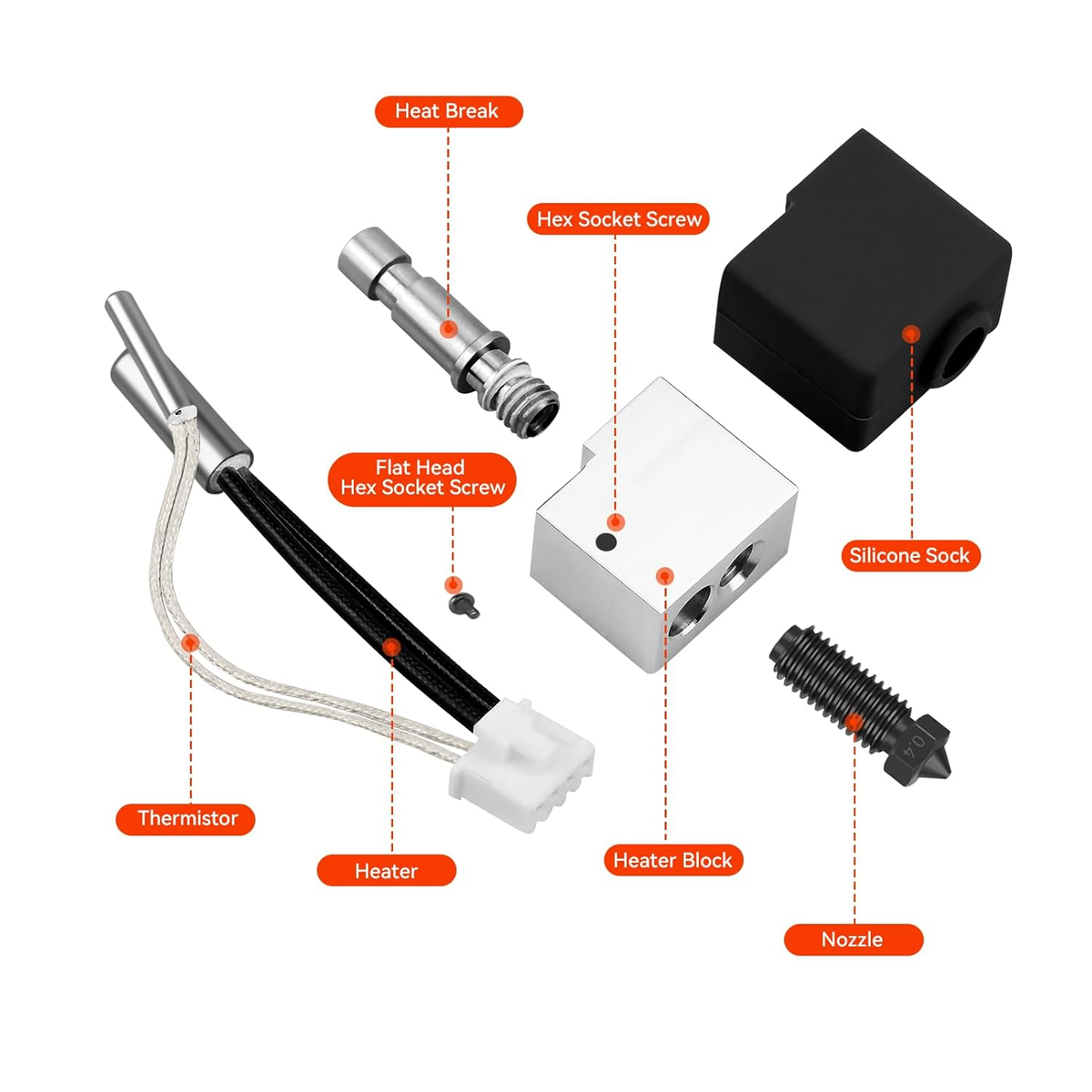 Heat Break

Hex Socket Screw

Flat Head
Hex Socket Screw

Silicone Sock

0.4

Thermistor

Heater

Heater Block

Nozzle