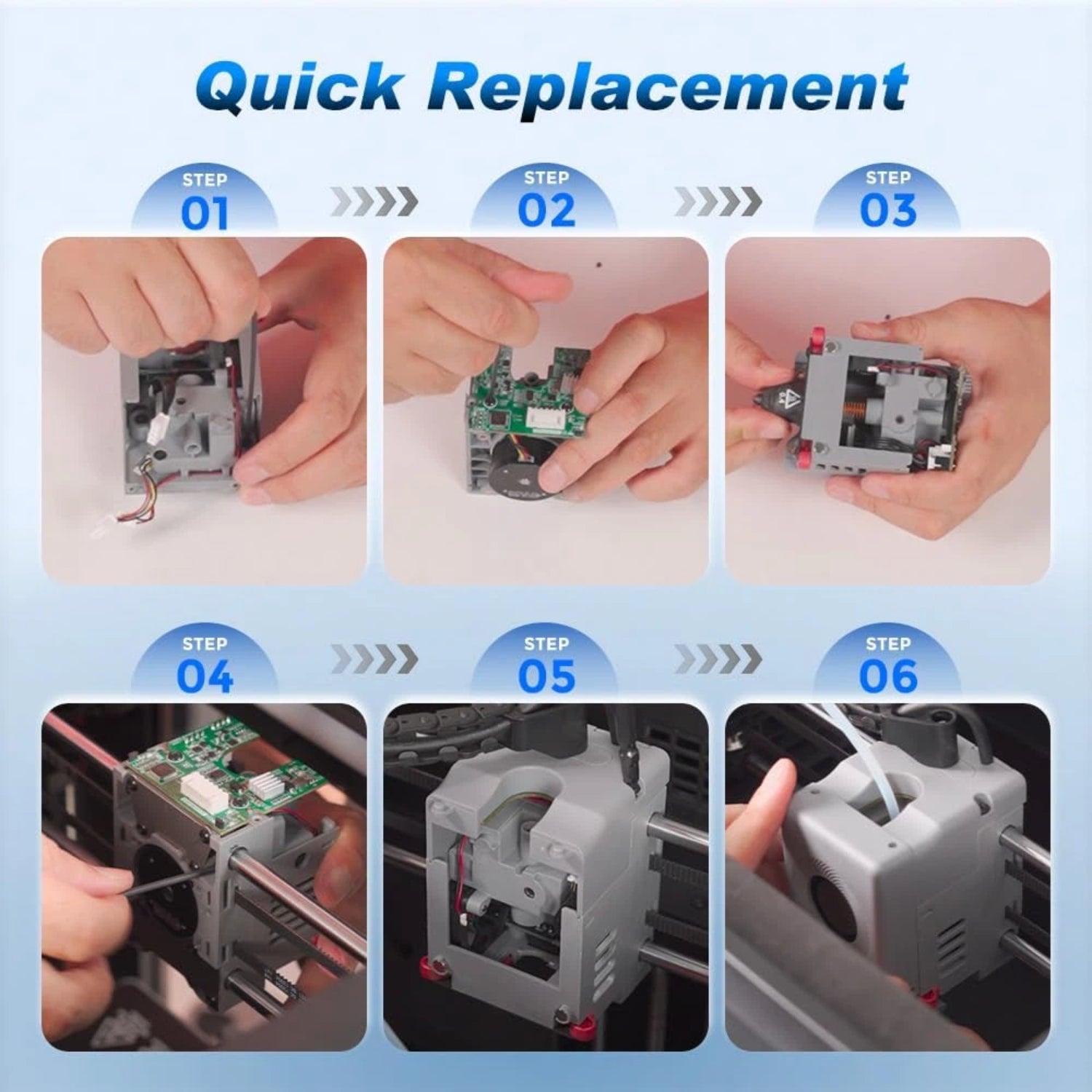 Quick Replacement

STEP 01

STEP 02

STEP 03

STEP 04

STEP 05

STEP 06