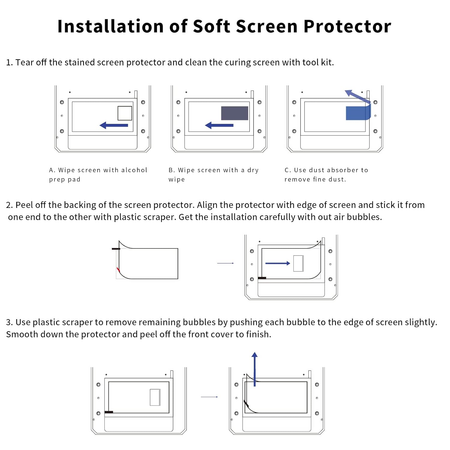 Installation of Soft Screen Protector

1. Tear off the stained screen protector and clean the curing screen with tool kit.

A. Wipe screen with alcohol prep pad

B. Wipe screen with a dry wipe

C. Use dust absorber to remove fine dust.

2. Peel off the backing of the screen protector. Align the protector with edge of screen and stick it from one end to the other with plastic scraper. Get the installation carefully with out air bubbles.

3. Use plastic scraper to remove remaining bubbles by pushing each bubble to the edge of screen slightly. Smooth down the protector and peel off the front cover to finish.