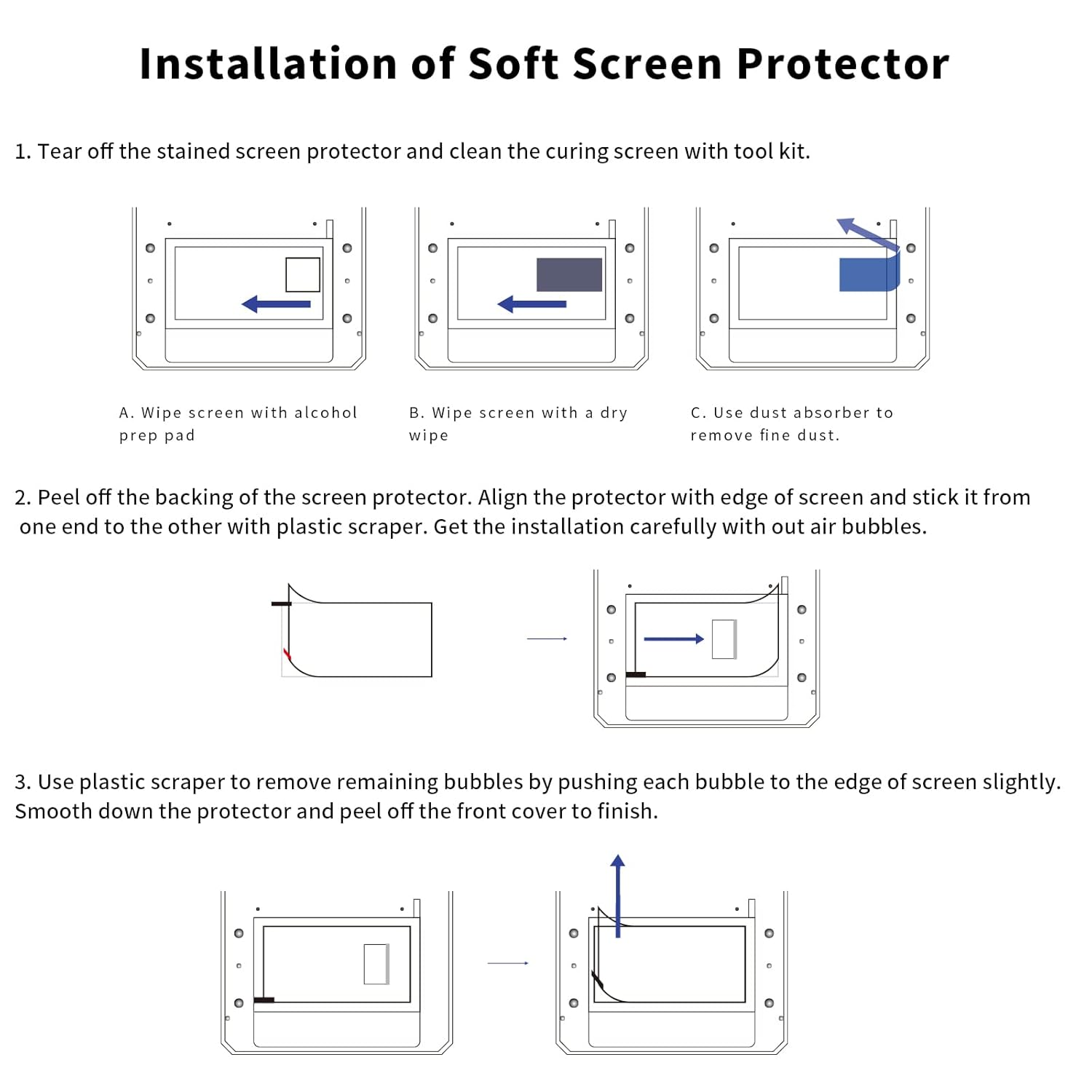 Installation of Soft Screen Protector

1. Tear off the stained screen protector and clean the curing screen with tool kit.

A. Wipe screen with alcohol prep pad

B. Wipe screen with a dry wipe

C. Use dust absorber to remove fine dust.

2. Peel off the backing of the screen protector. Align the protector with edge of screen and stick it from one end to the other with plastic scraper. Get the installation carefully with out air bubbles.

3. Use plastic scraper to remove remaining bubbles by pushing each bubble to the edge of screen slightly. Smooth down the protector and peel off the front cover to finish.