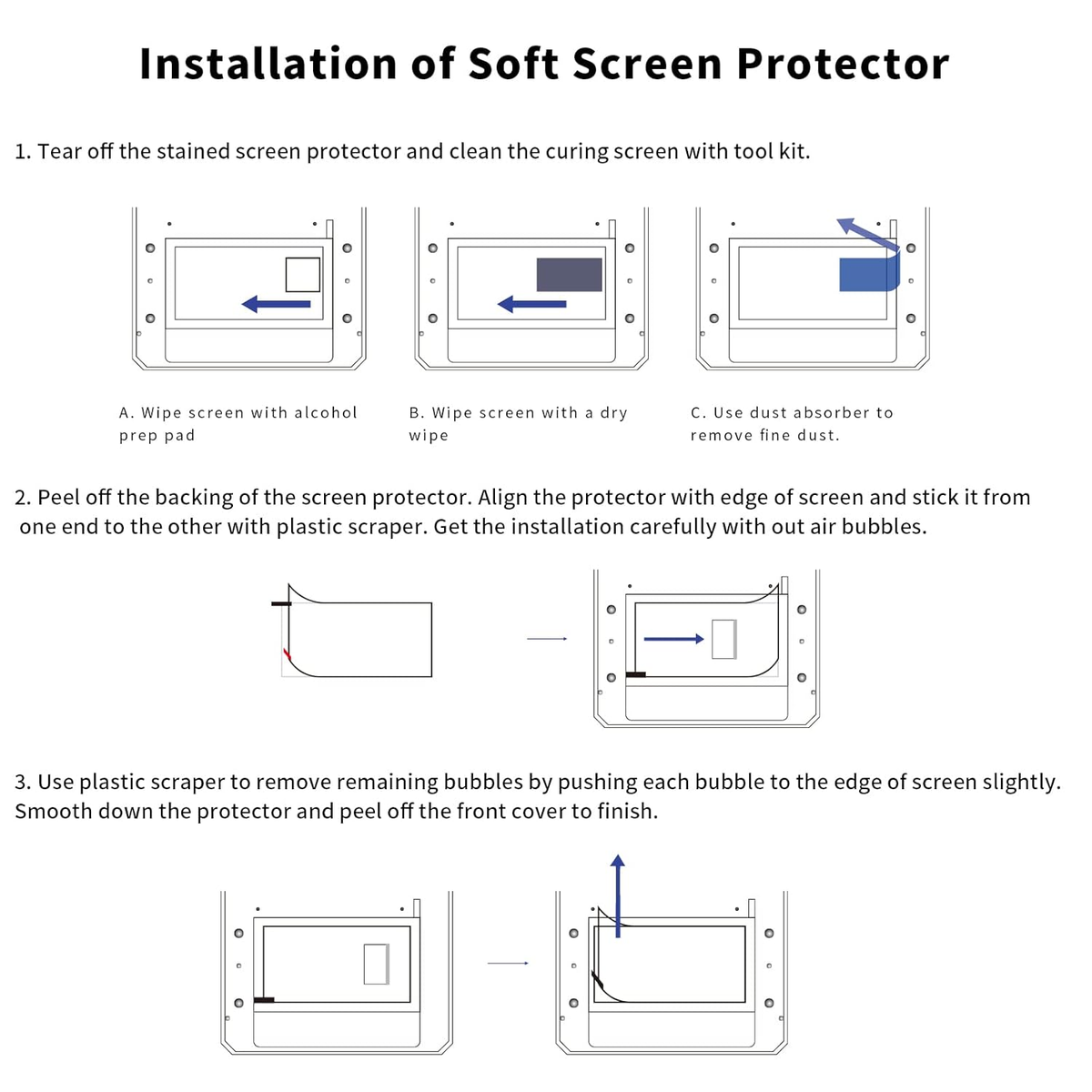 Installation of Soft Screen Protector

1. Tear off the stained screen protector and clean the curing screen with tool kit.

A. Wipe screen with alcohol prep pad

B. Wipe screen with a dry wipe

C. Use dust absorber to remove fine dust.

2. Peel off the backing of the screen protector. Align the protector with edge of screen and stick it from one end to the other with plastic scraper. Get the installation carefully with out air bubbles.

3. Use plastic scraper to remove remaining bubbles by pushing each bubble to the edge of screen slightly. Smooth down the protector and peel off the front cover to finish.