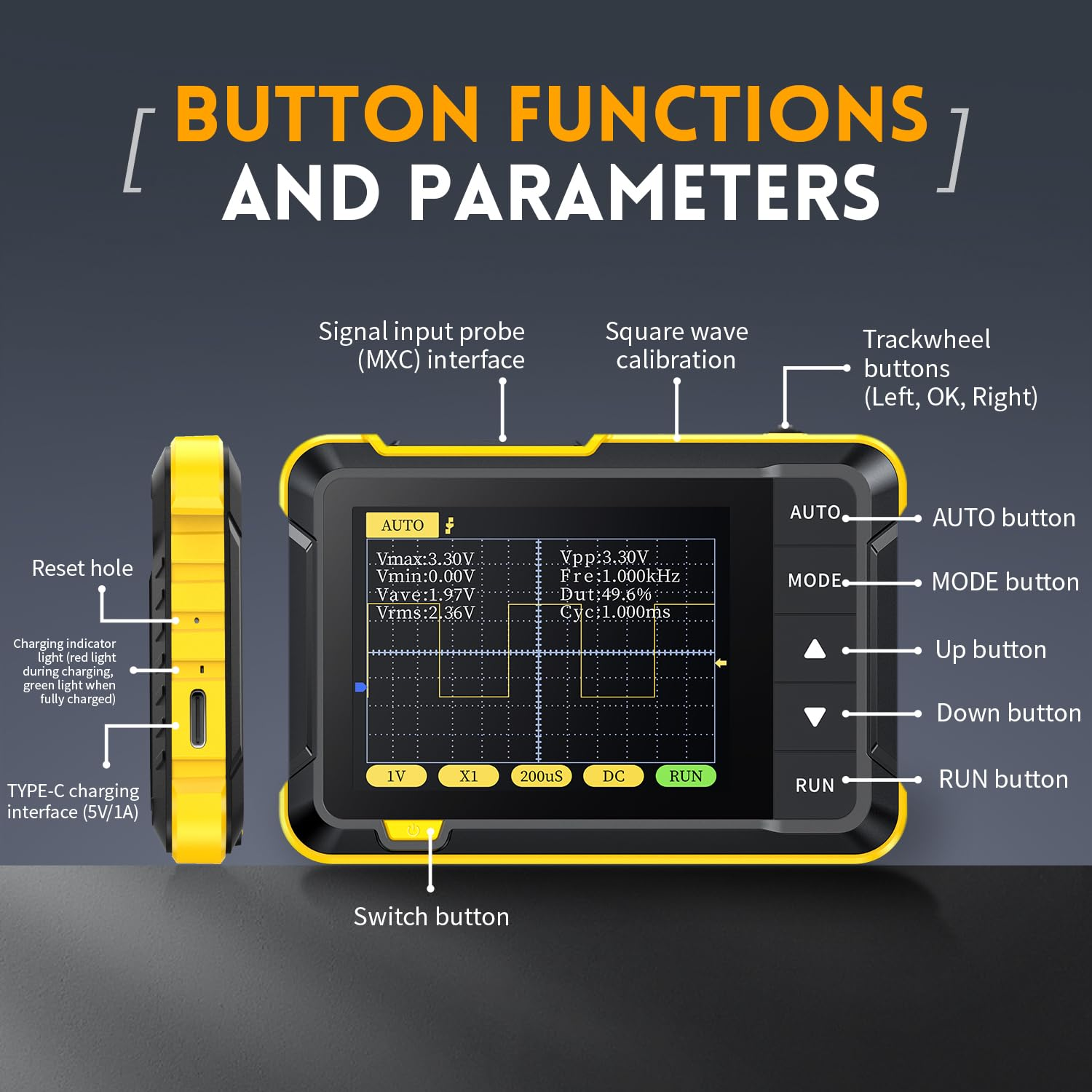 [ BUTTON FUNCTIONS AND PARAMETERS ]

Signal input probe (MXC) interface

Square wave calibration

Trackwheel buttons (Left, OK, Right)

Reset hole

Charging indicator light (red light during charging, green light when fully charged)

TYPE-C charging interface (5V/1A)

AUTO

Vmax:3.30V
Vmin:0.00V
Vave:1.97V
Vrms:2.36V

Vpp:3.30V
Fre:1.000kHz
Dut:49.6%
Cyc:1.000ms

1V X1 200uS DC RUN

AUTO
MODE
RUN

AUTO button

MODE button

Up button

Down button

RUN button

Switch button