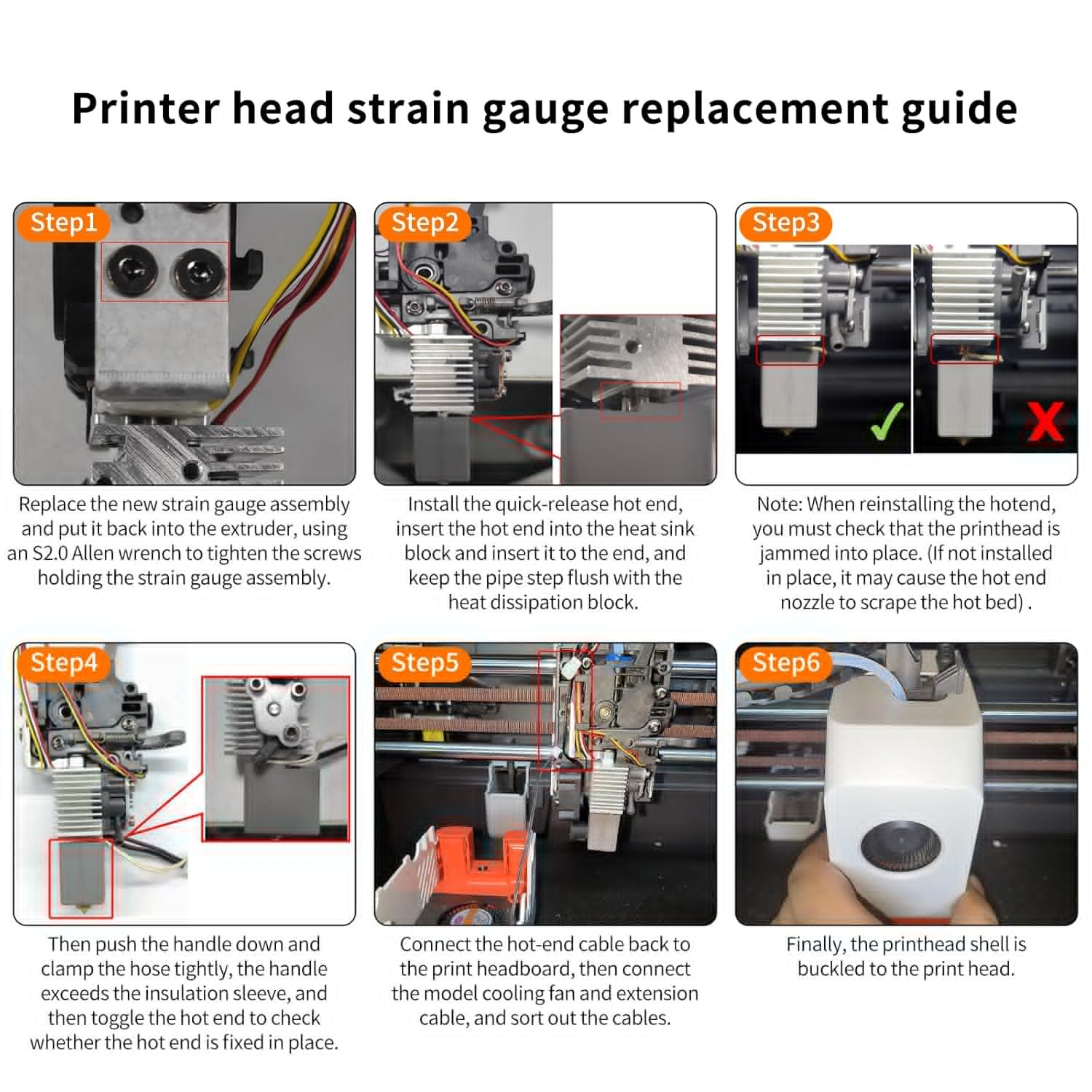 Printer head strain gauge replacement guide

Step1

Replace the new strain gauge assembly and put it back into the extruder, using an S2.0 Allen wrench to tighten the screws holding the strain gauge assembly.

Step2

Install the quick-release hot end, insert the hot end into the heat sink block and insert it to the end, and keep the pipe step flush with the heat dissipation block.

Step3

Note: When reinstalling the hotend, you must check that the printhead is jammed into place. (If not installed in place, it may cause the hot end nozzle to scrape the hot bed) .

Step4

Then push the handle down and clamp the hose tightly, the handle exceeds the insulation sleeve, and then toggle the hot end to check whether the hot end is fixed in place.

Step5

Connect the hot-end cable back to the print headboard, then connect the model cooling fan and extension cable, and sort out the cables.

Step6

Finally, the printhead shell is buckled to the print head.