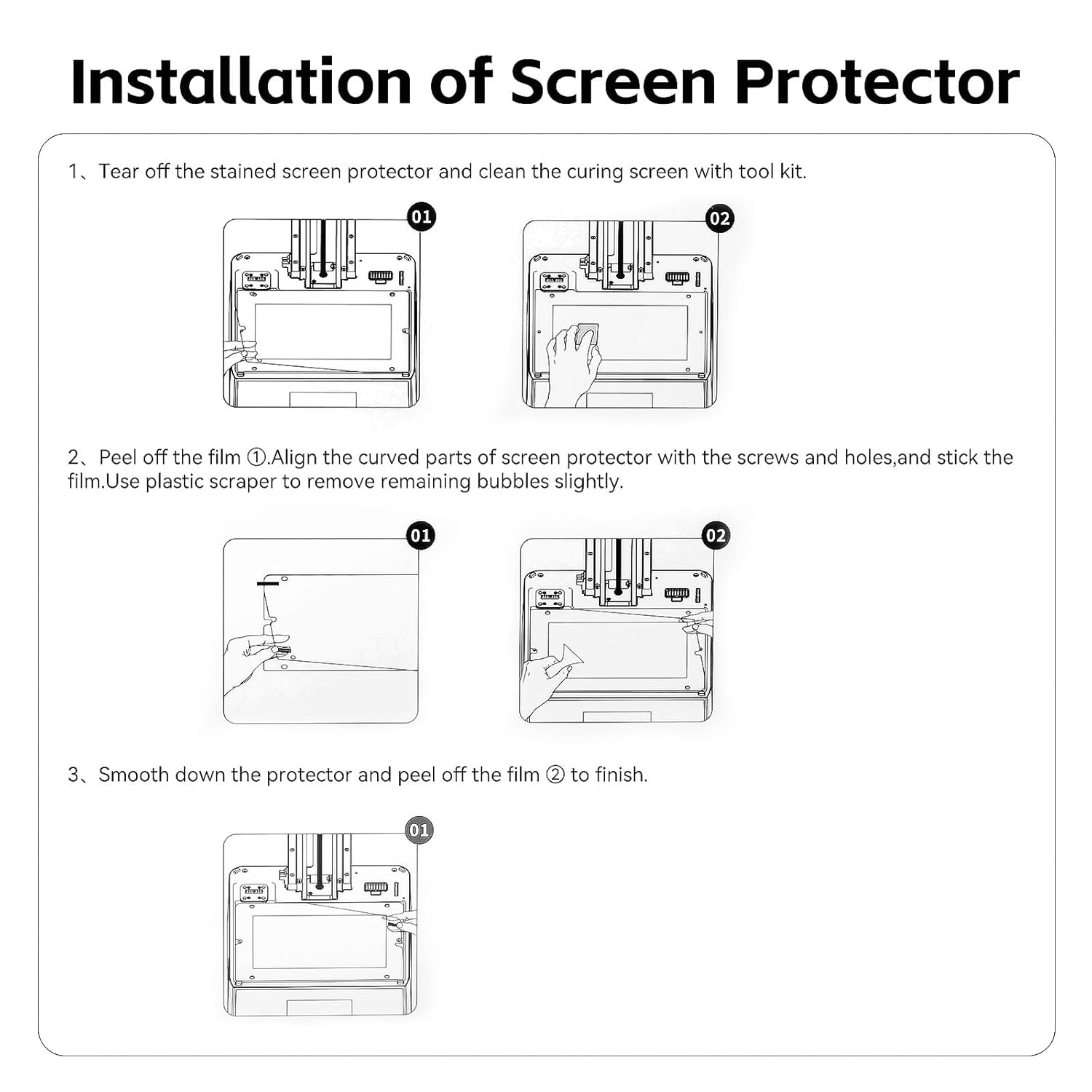 Installation of Screen Protector

1、Tear off the stained screen protector and clean the curing screen with tool kit.

01

02

2、Peel off the film ①.Align the curved parts of screen protector with the screws and holes,and stick the film.Use plastic scraper to remove remaining bubbles slightly.

01

02

3、Smooth down the protector and peel off the film ② to finish.

01