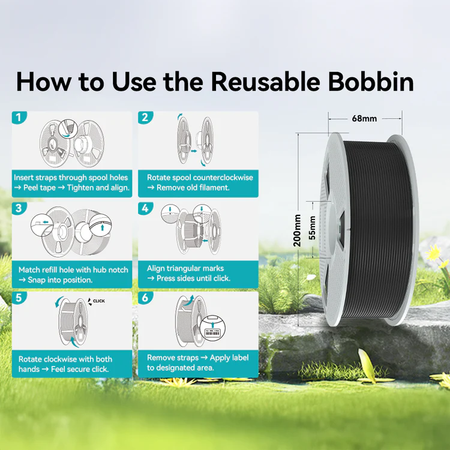 How to Use the Reusable Bobbin

1
Insert straps through spool holes → Peel tape → Tighten and align.

2
Rotate spool counterclockwise → Remove old filament.

3
Match refill hole with hub notch → Snap into position.

4
Align triangular marks → Press sides until click.

5
CLICK
Rotate clockwise with both hands → Feel secure click.

6
Remove straps → Apply label to designated area.

68mm
200mm
55mm