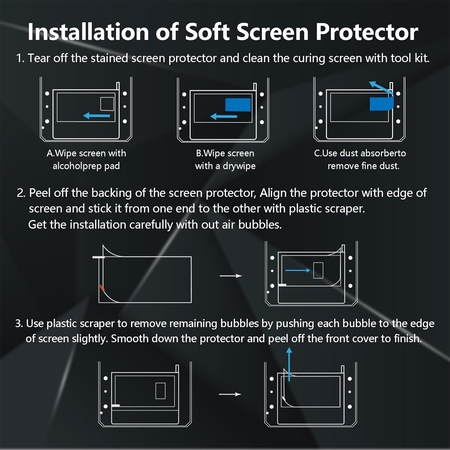 Installation of Soft Screen Protector

1. Tear off the stained screen protector and clean the curing screen with tool kit.

A.Wipe screen with alcoholprep pad

B.Wipe screen with a drywipe

C.Use dust absorberto remove fine dust.

2. Peel off the backing of the screen protector, Align the protector with edge of screen and stick it from one end to the other with plastic scraper. Get the installation carefully with out air bubbles.

3. Use plastic scraper to remove remaining bubbles by pushing each bubble to the edge of screen slightly. Smooth down the protector and peel off the front cover to finish.