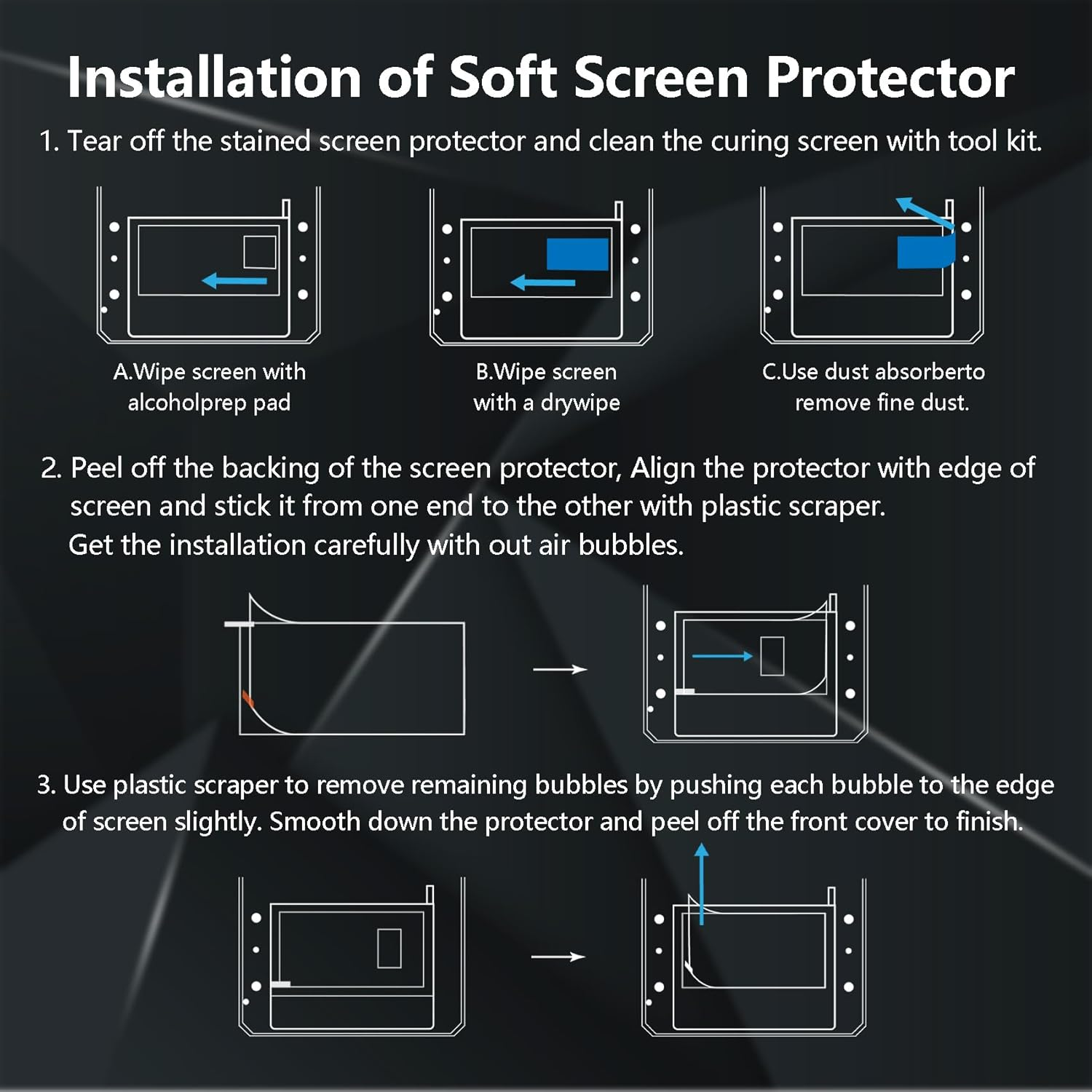 Installation of Soft Screen Protector

1. Tear off the stained screen protector and clean the curing screen with tool kit.

A.Wipe screen with alcoholprep pad

B.Wipe screen with a drywipe

C.Use dust absorberto remove fine dust.

2. Peel off the backing of the screen protector, Align the protector with edge of screen and stick it from one end to the other with plastic scraper. Get the installation carefully with out air bubbles.

3. Use plastic scraper to remove remaining bubbles by pushing each bubble to the edge of screen slightly. Smooth down the protector and peel off the front cover to finish.