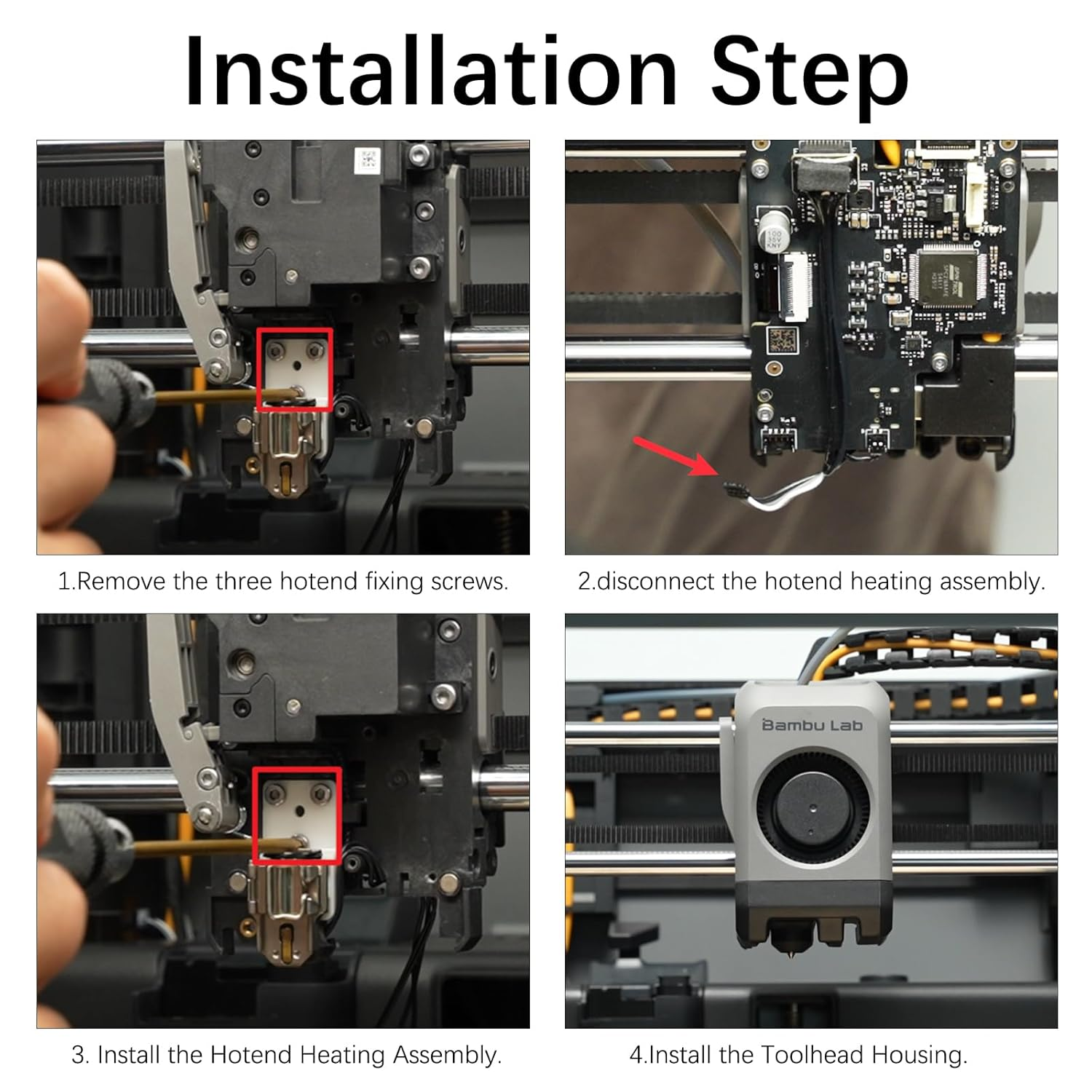 Installation Step

1.Remove the three hotend fixing screws.

2.disconnect the hotend heating assembly.

3. Install the Hotend Heating Assembly.

Bambu Lab

4.Install the Toolhead Housing.