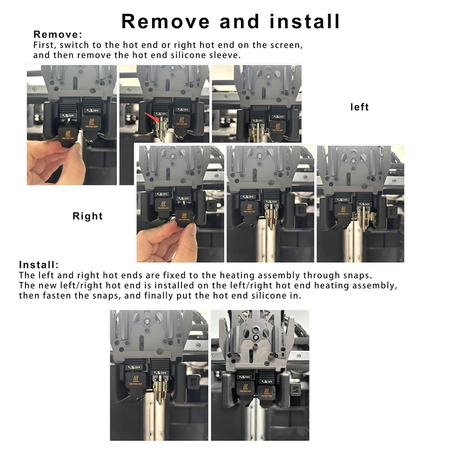 Remove and install

Remove:
First, switch to the hot end or right hot end on the screen, and then remove the hot end silicone sleeve.

left

Right

Install:
The left and right hot ends are fixed to the heating assembly through snaps.
The new left/right hot end is installed on the left/right hot end heating assembly, then fasten the snaps, and finally put the hot end silicone in.