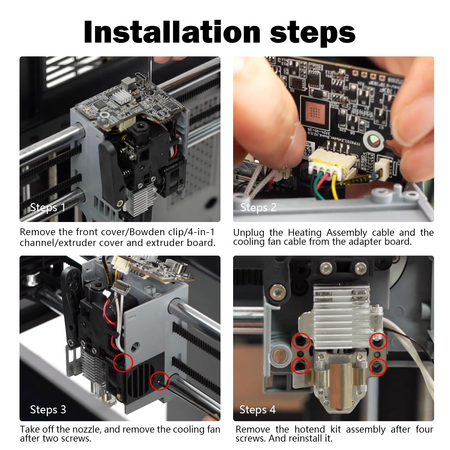 Installation steps

Steps 1

Remove the front cover/Bowden clip/4-in-1 channel/extruder cover and extruder board.

Steps 2

Unplug the Heating Assembly cable and the cooling fan cable from the adapter board.

Steps 3

Take off the nozzle, and remove the cooling fan after two screws.

Steps 4

Remove the hotend kit assembly after four screws. And reinstall it.