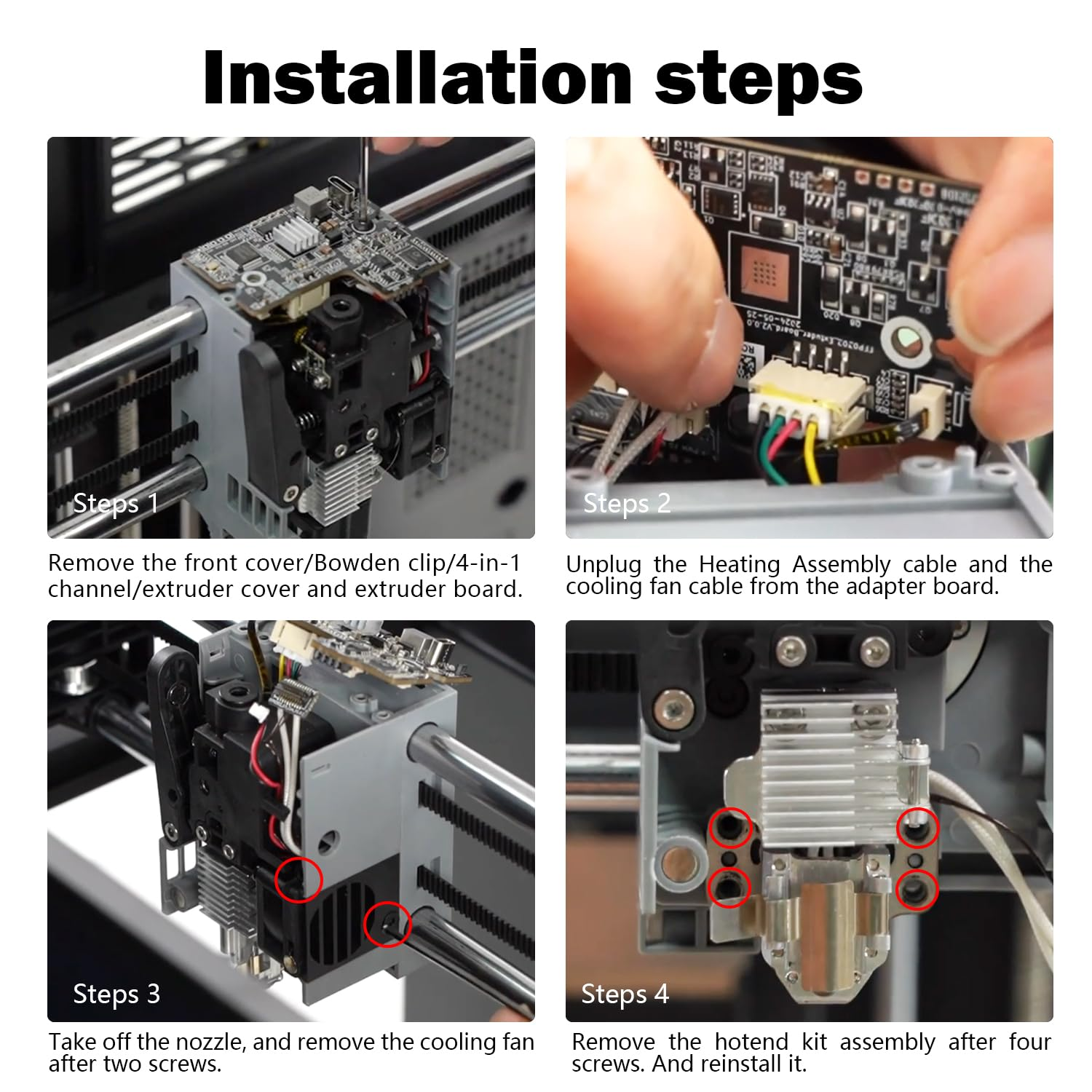 Installation steps

Steps 1

Remove the front cover/Bowden clip/4-in-1 channel/extruder cover and extruder board.

Steps 2

Unplug the Heating Assembly cable and the cooling fan cable from the adapter board.

Steps 3

Take off the nozzle, and remove the cooling fan after two screws.

Steps 4

Remove the hotend kit assembly after four screws. And reinstall it.