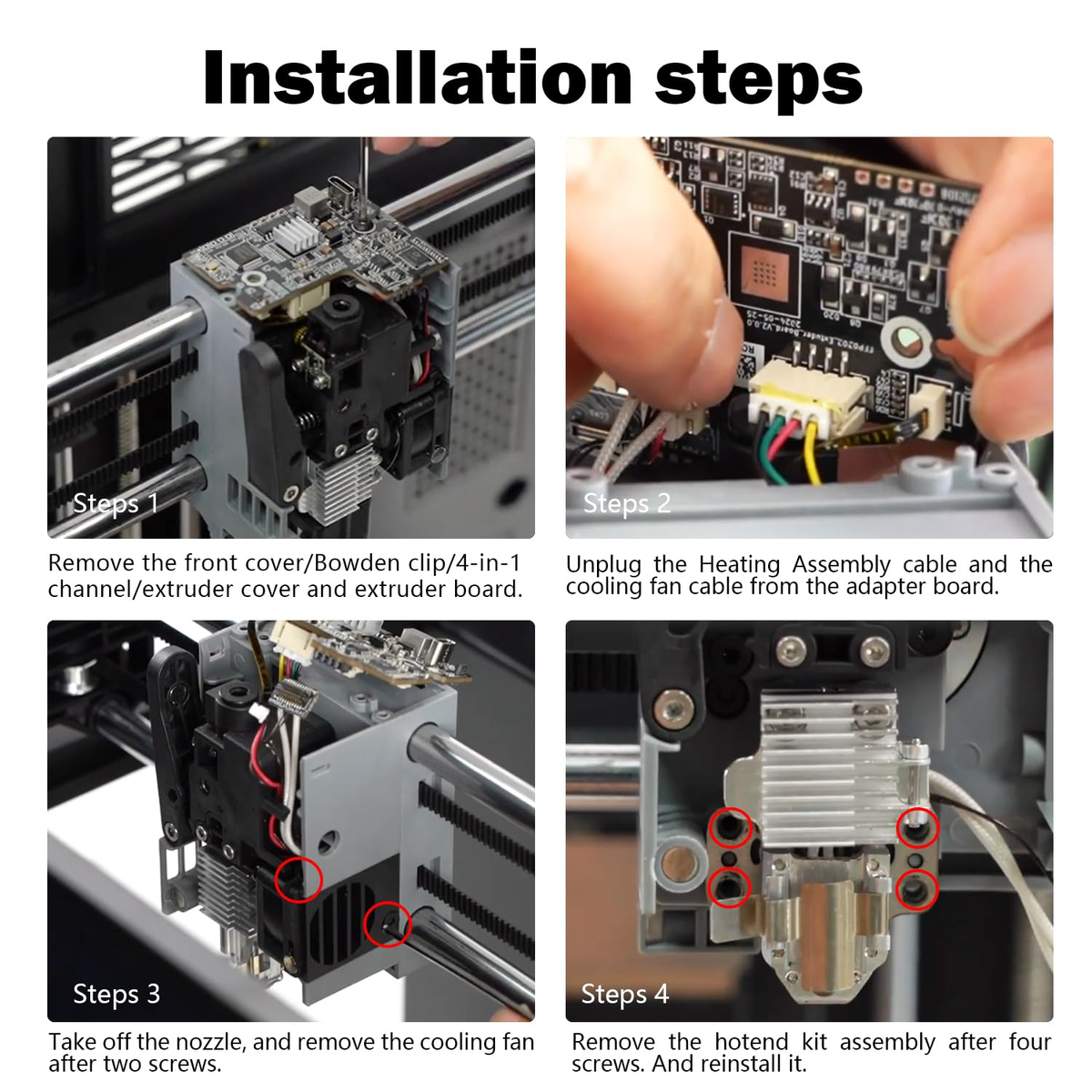 Installation steps

Steps 1

Remove the front cover/Bowden clip/4-in-1 channel/extruder cover and extruder board.

Steps 2

Unplug the Heating Assembly cable and the cooling fan cable from the adapter board.

Steps 3

Take off the nozzle, and remove the cooling fan after two screws.

Steps 4

Remove the hotend kit assembly after four screws. And reinstall it.