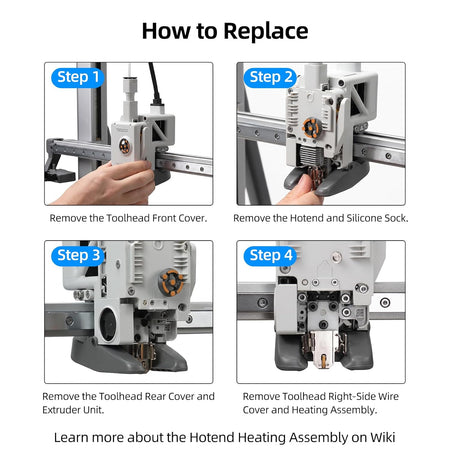 How to Replace

Step 1

Remove the Toolhead Front Cover.

Step 2

Remove the Hotend and Silicone Sock.

Step 3

Remove the Toolhead Rear Cover and Extruder Unit.

Step 4

Remove Toolhead Right-Side Wire Cover and Heating Assembly.

Learn more about the Hotend Heating Assembly on Wiki