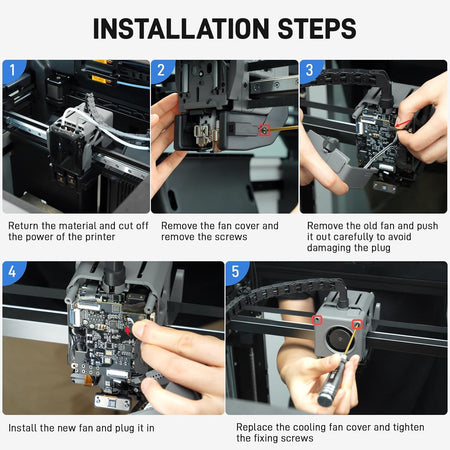 INSTALLATION STEPS

1

Return the material and cut off the power of the printer

2

Remove the fan cover and remove the screws

3

Remove the old fan and push it out carefully to avoid damaging the plug

4

Install the new fan and plug it in

5

Replace the cooling fan cover and tighten the fixing screws