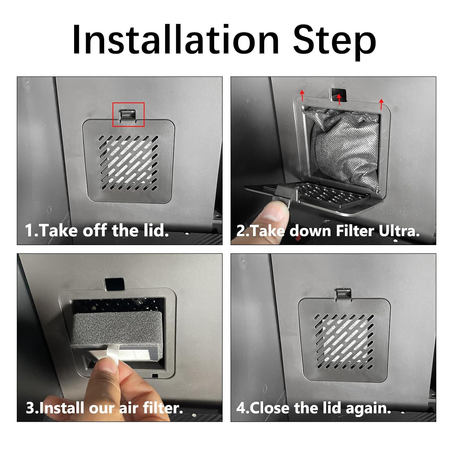 Installation Step

1.Take off the lid.

2.Take down Filter Ultra.

3.Install our air filter.

4.Close the lid again.