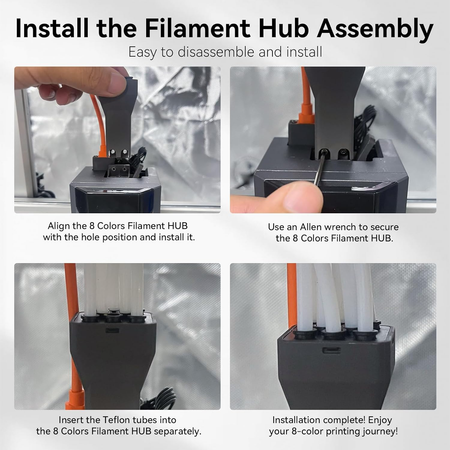 Install the Filament Hub Assembly

Easy to disassemble and install

Align the 8 Colors Filament HUB with the hole position and install it.

Use an Allen wrench to secure the 8 Colors Filament HUB.

Insert the Teflon tubes into the 8 Colors Filament HUB separately.

Installation complete! Enjoy your 8-color printing journey!