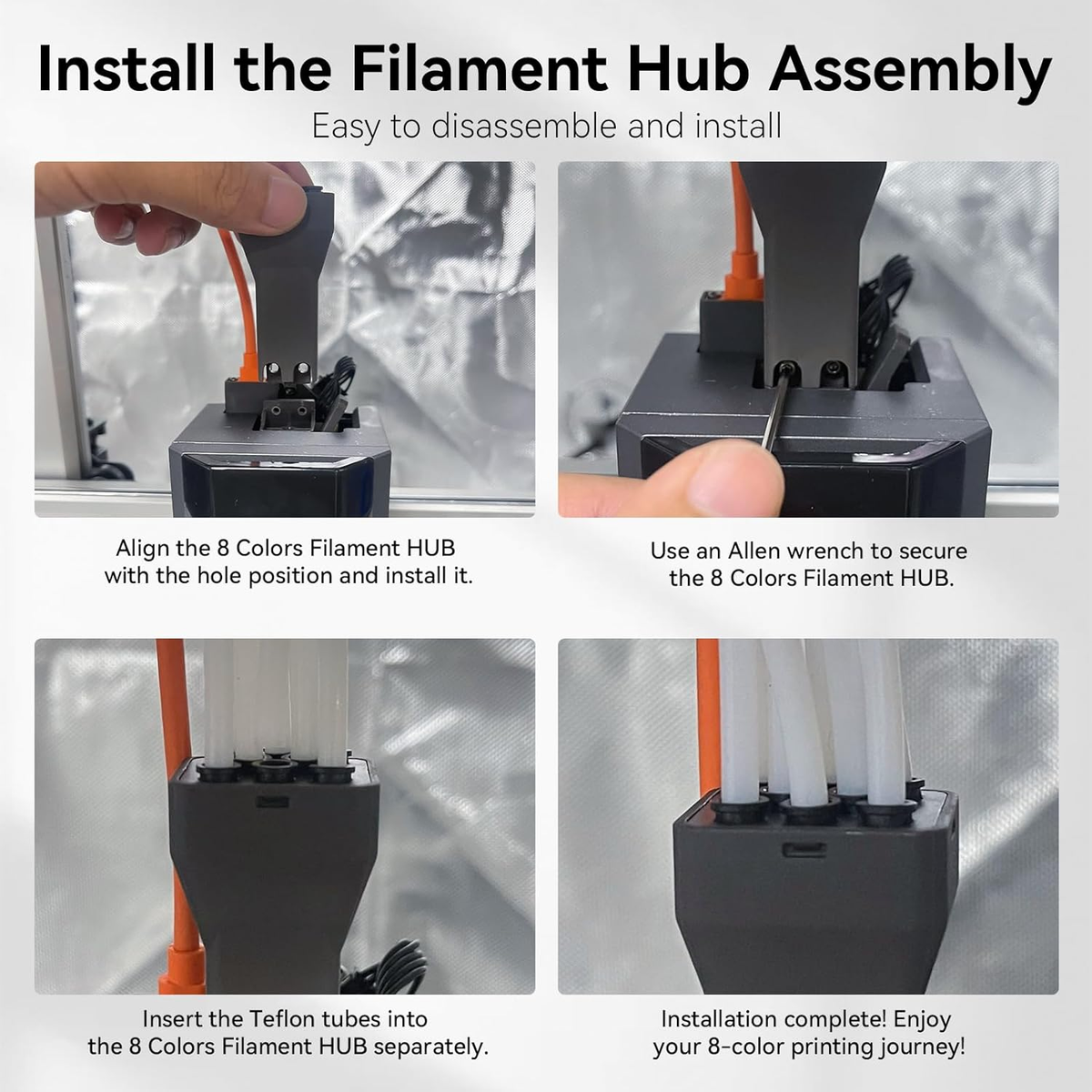 Install the Filament Hub Assembly

Easy to disassemble and install

Align the 8 Colors Filament HUB with the hole position and install it.

Use an Allen wrench to secure the 8 Colors Filament HUB.

Insert the Teflon tubes into the 8 Colors Filament HUB separately.

Installation complete! Enjoy your 8-color printing journey!