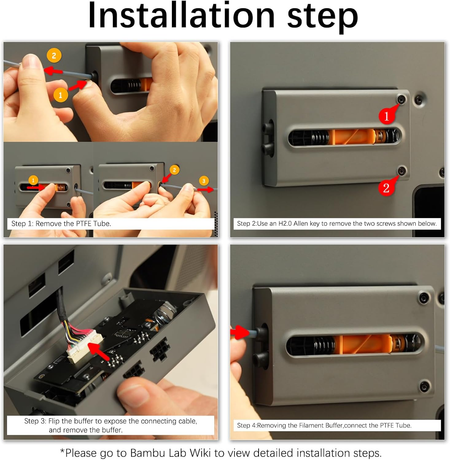 Installation step

2
1

1
2
3

Step 1: Remove the PTFE Tube.

1
2

Step 2:Use an H2.0 Allen key to remove the two screws shown below.

Step 3: Flip the buffer to expose the connecting cable, and remove the buffer.

Step 4:Removing the Filament Buffer,connect the PTFE Tube.

*Please go to Bambu Lab Wiki to view detailed installation steps.