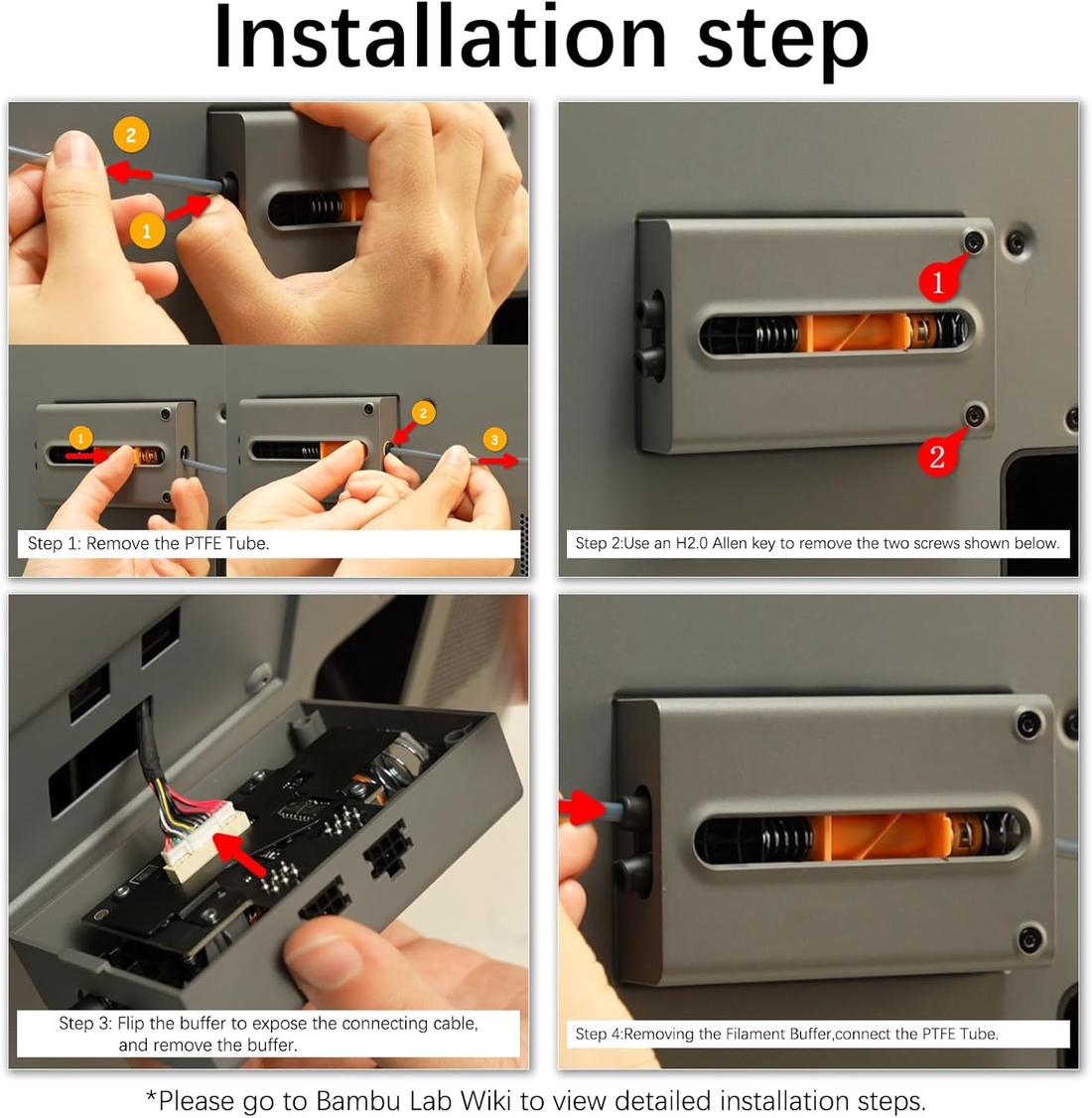 Installation step

2

1

1

2

3

Step 1: Remove the PTFE Tube.

1

2

Step 2:Use an H2.0 Allen key to remove the two screws shown below.

Step 3: Flip the buffer to expose the connecting cable, and remove the buffer.

Step 4:Removing the Filament Buffer,connect the PTFE Tube.

*Please go to Bambu Lab Wiki to view detailed installation steps.