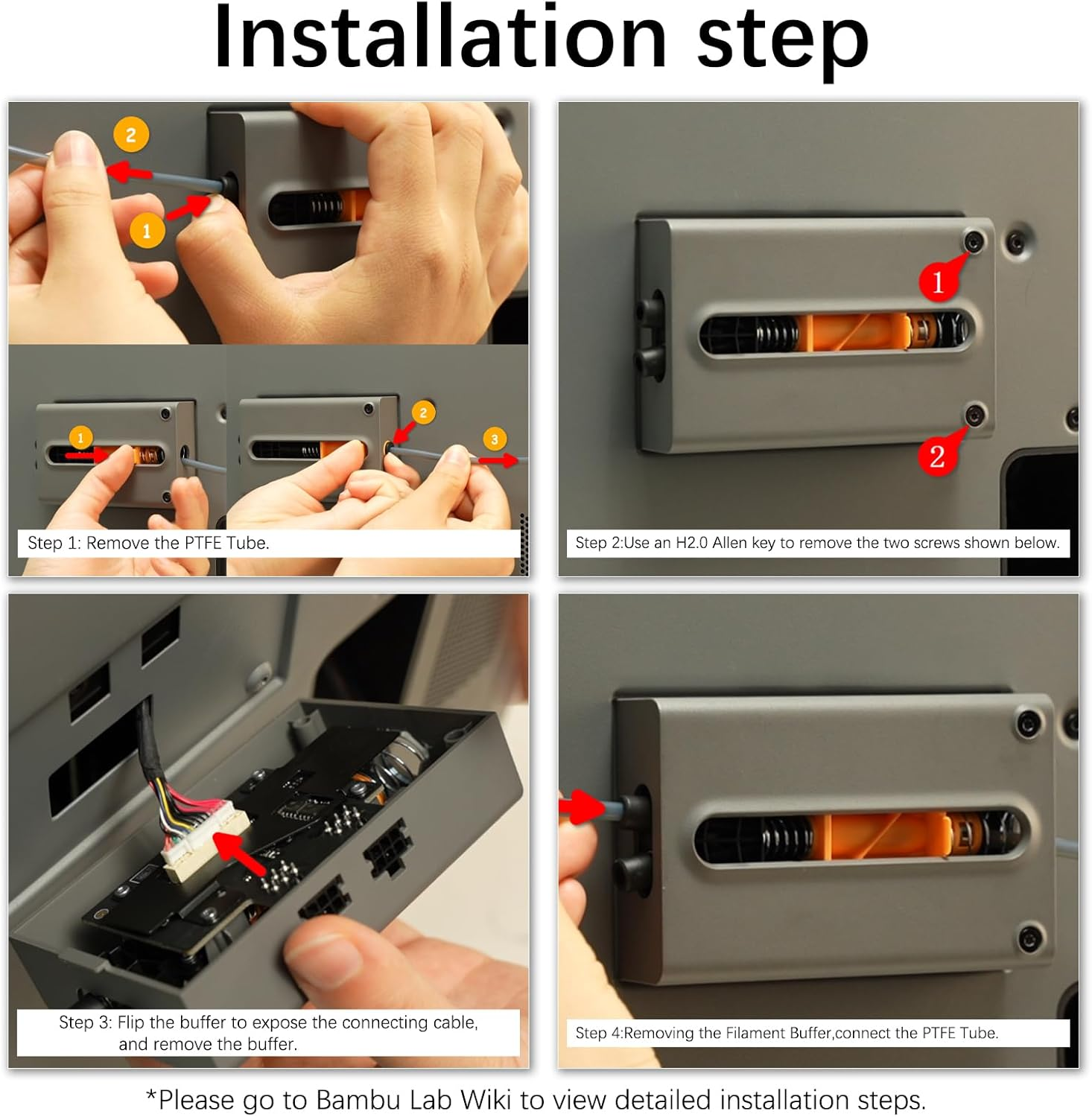 Installation step

2

1

1

2

3

Step 1: Remove the PTFE Tube.

1

2

Step 2:Use an H2.0 Allen key to remove the two screws shown below.

Step 3: Flip the buffer to expose the connecting cable, and remove the buffer.

Step 4:Removing the Filament Buffer,connect the PTFE Tube.

*Please go to Bambu Lab Wiki to view detailed installation steps.