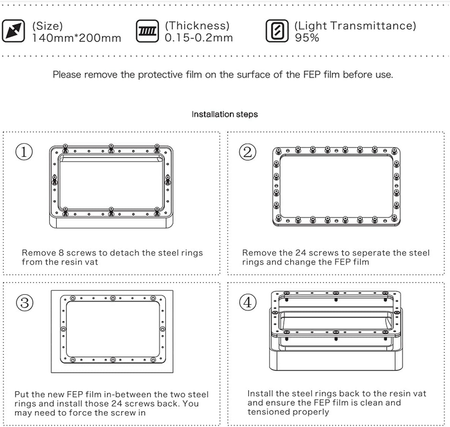 (Size)
140mm*200mm

(Thickness)
0.15-0.2mm

(Light Transmittance)
95%

Please remove the protective film on the surface of the FEP film before use.

Installation steps

①

Remove 8 screws to detach the steel rings from the resin vat

②

Remove the 24 screws to seperate the steel rings and change the FEP film

③

Put the new FEP film in-between the two steel rings and install those 24 screws back. You may need to force the screw in

④

Install the steel rings back to the resin vat and ensure the FEP film is clean and tensioned properly