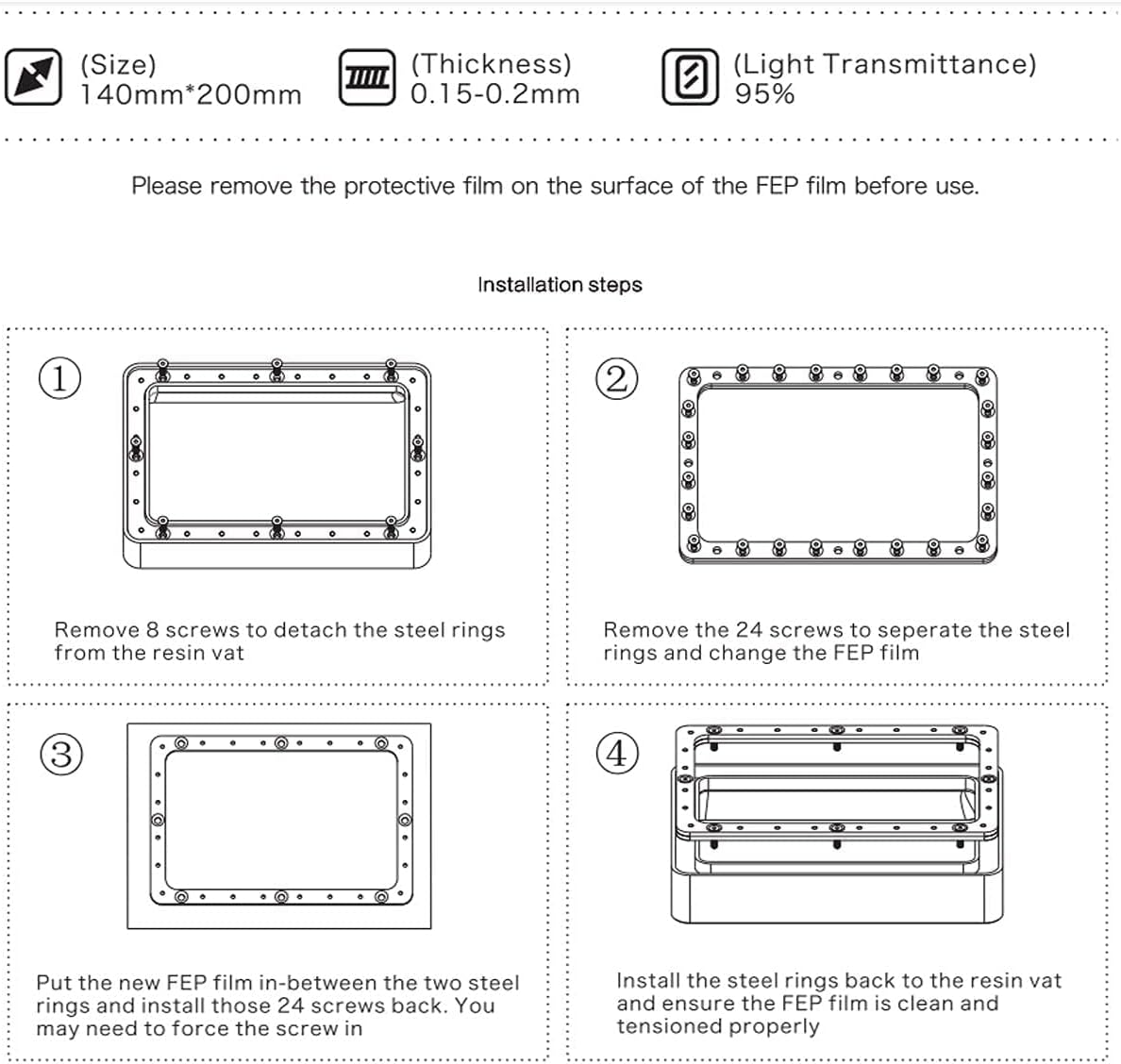 (Size)
140mm*200mm

(Thickness)
0.15-0.2mm

(Light Transmittance)
95%

Please remove the protective film on the surface of the FEP film before use.

Installation steps

①

Remove 8 screws to detach the steel rings from the resin vat

②

Remove the 24 screws to seperate the steel rings and change the FEP film

③

Put the new FEP film in-between the two steel rings and install those 24 screws back. You may need to force the screw in

④

Install the steel rings back to the resin vat and ensure the FEP film is clean and tensioned properly