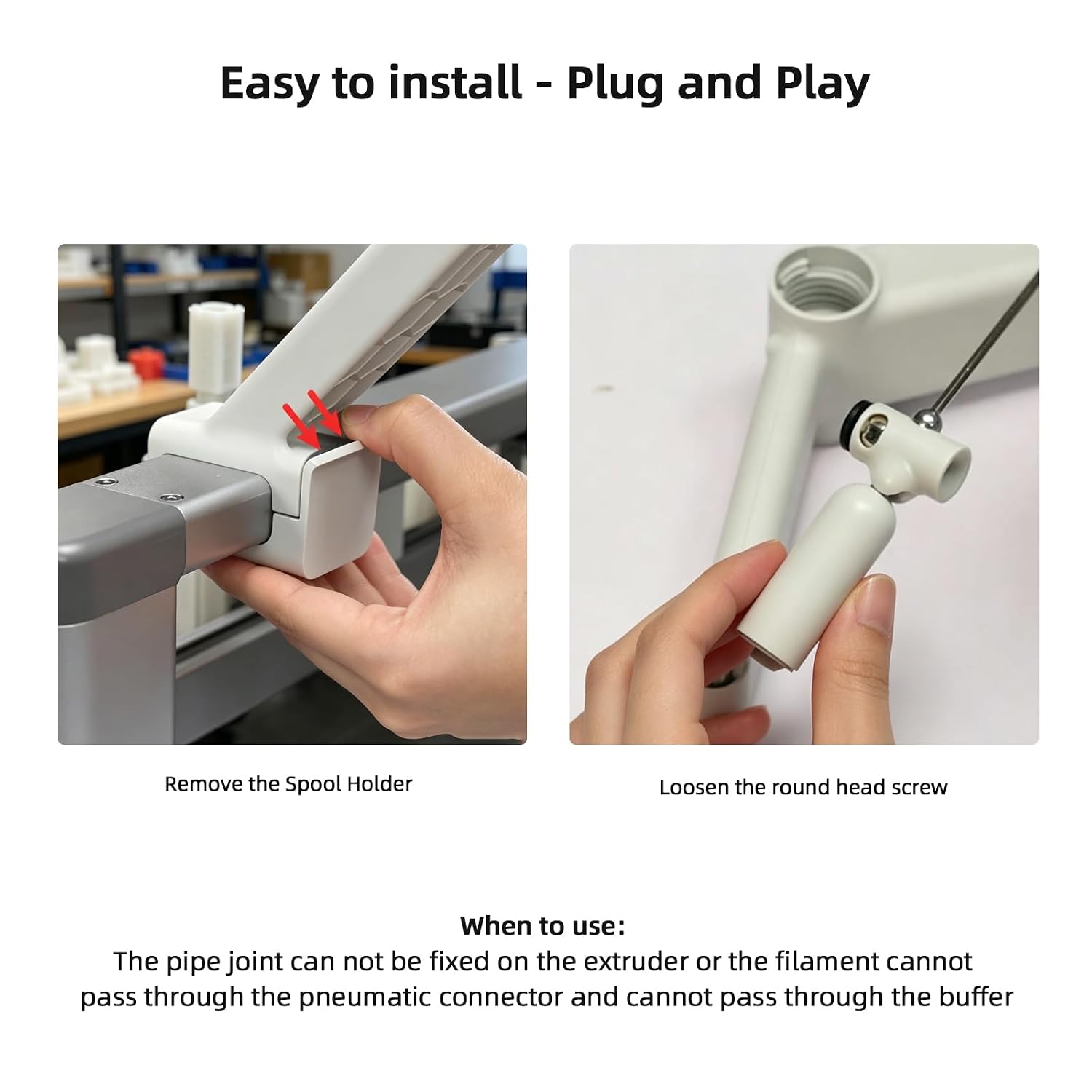 Easy to install - Plug and Play

Remove the Spool Holder

Loosen the round head screw

When to use:
The pipe joint can not be fixed on the extruder or the filament cannot pass through the pneumatic connector and cannot pass through the buffer