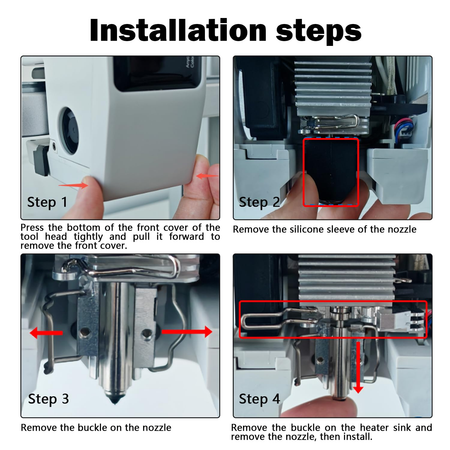 Installation steps

Step 1

Press the bottom of the front cover of the tool head tightly and pull it forward to remove the front cover.

Step 2

Remove the silicone sleeve of the nozzle

Step 3

Remove the buckle on the nozzle

Step 4

Remove the buckle on the heater sink and remove the nozzle, then install.