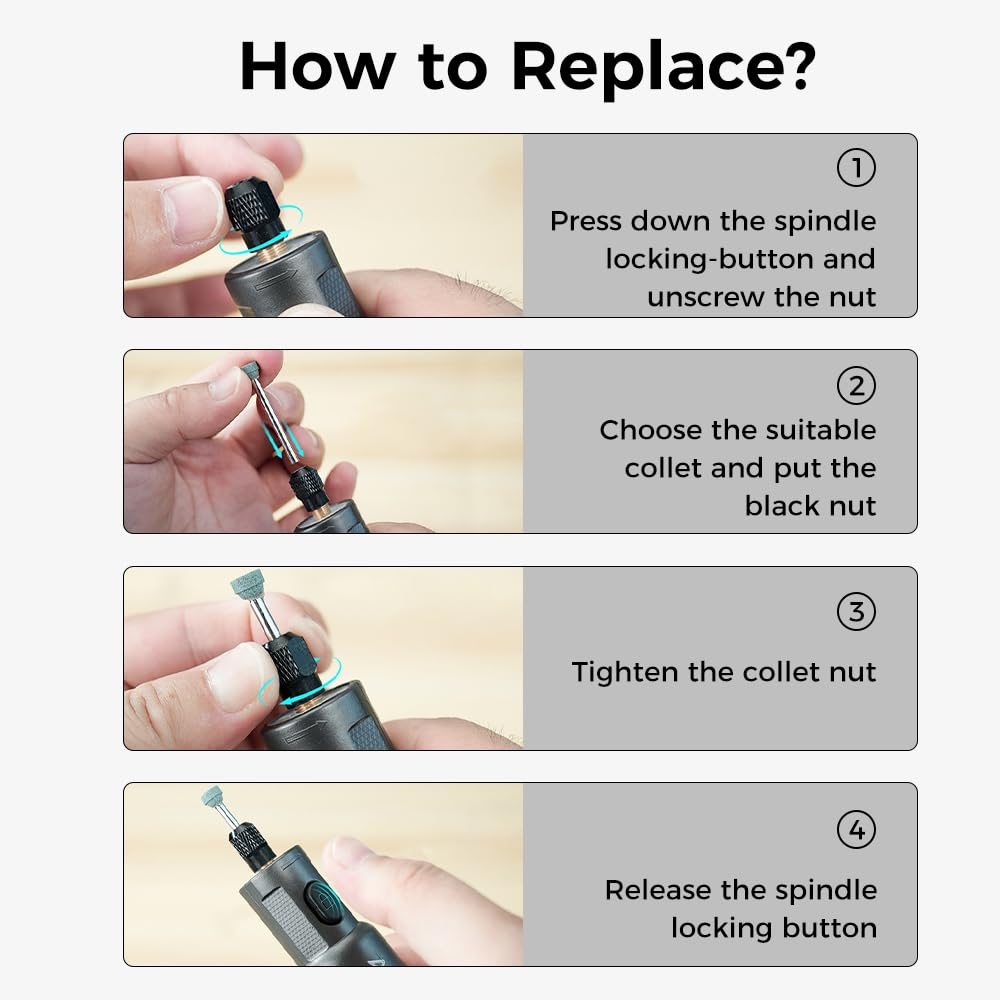 How to Replace?

①
Press down the spindle locking-button and unscrew the nut

②
Choose the suitable collet and put the black nut

③
Tighten the collet nut

④
Release the spindle locking button